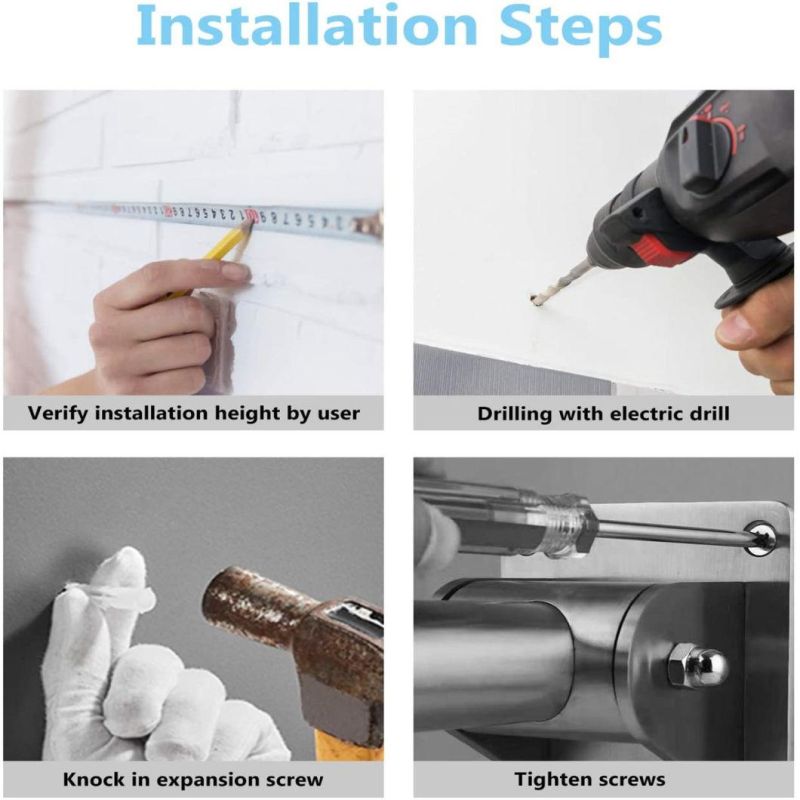 Installation Steps

Verify installation height by user

Drilling with electric drill

Knock in expansion screw

Tighten screws