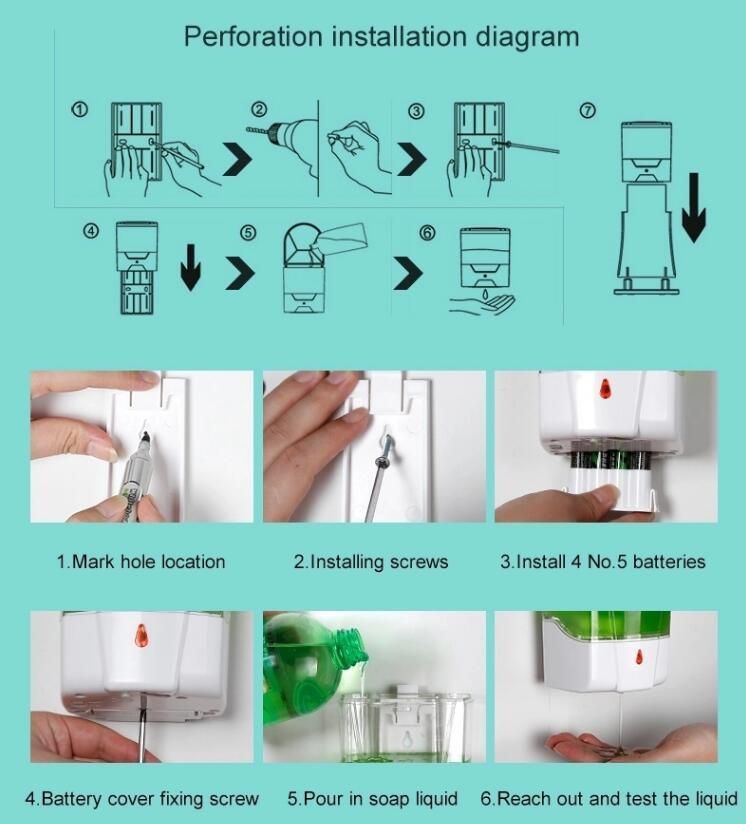 Perforation installation diagram

①

②

③

⑦

④

⑤

⑥

1.Mark hole location

2.Installing screws

3.Install 4 No.5 batteries

4.Battery cover fixing screw

5.Pour in soap liquid

6.Reach out and test the liquid