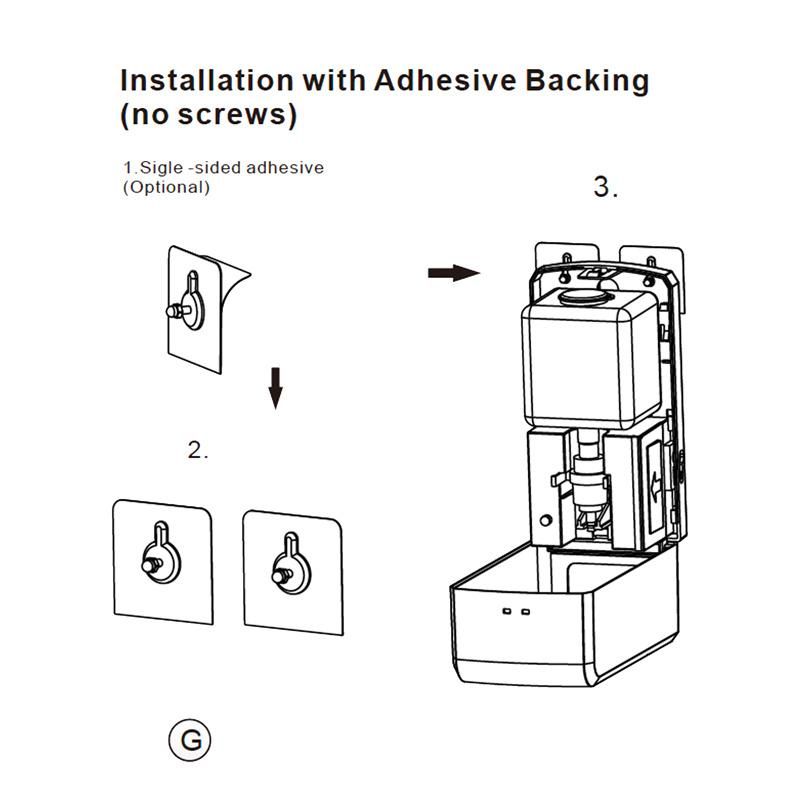 Installation with Adhesive Backing (no screws)

1.Sigle -sided adhesive (Optional)

3.

2.

G