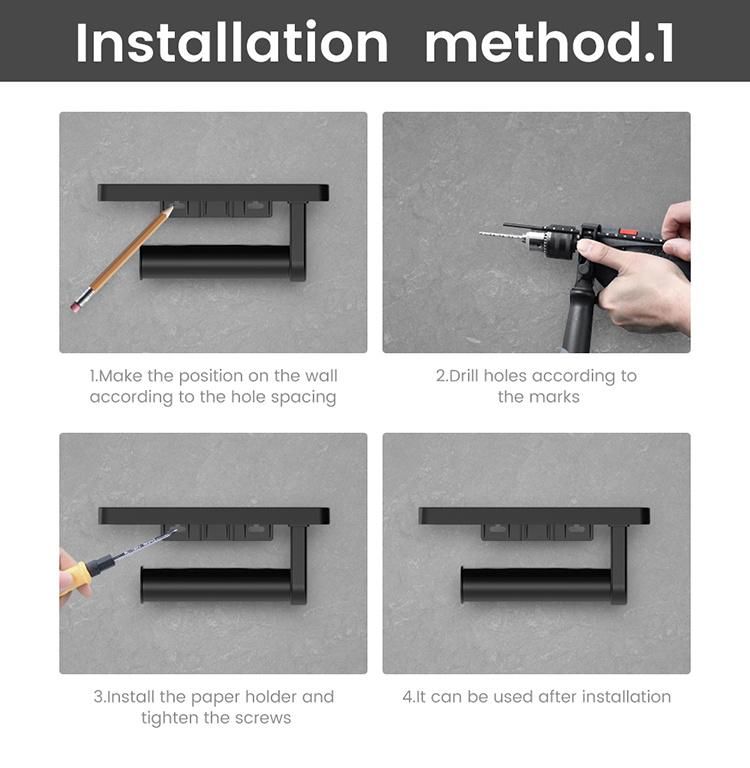 Installation method.1

1.Make the position on the wall according to the hole spacing

2.Drill holes according to the marks

3.Install the paper holder and tighten the screws

4.It can be used after installation