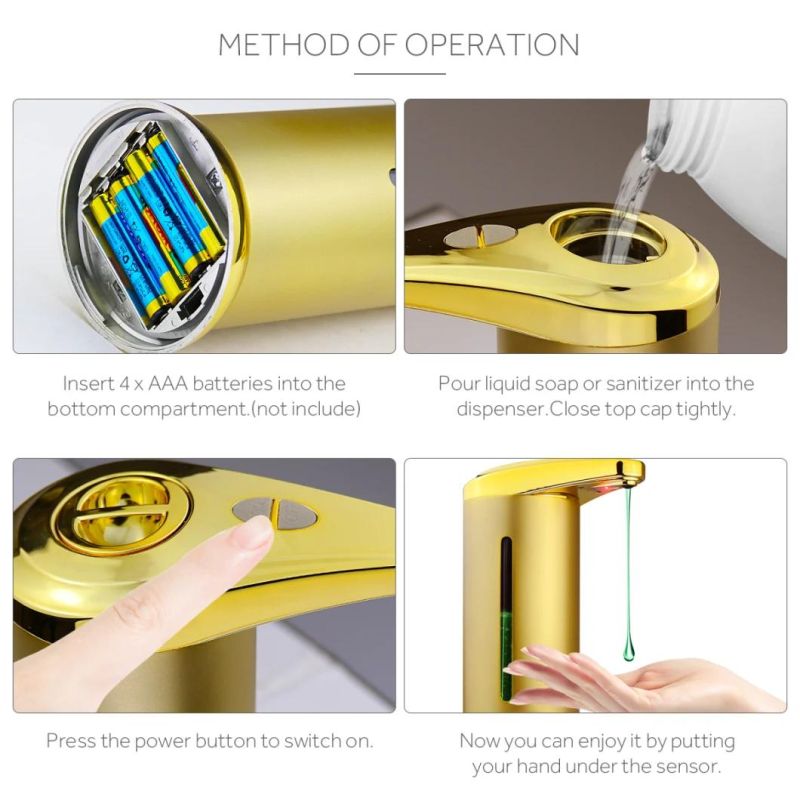 METHOD OF OPERATION

Insert 4 x AAA batteries into the bottom compartment.(not include)

Pour liquid soap or sanitizer into the dispenser.Close top cap tightly.

Press the power button to switch on.

Now you can enjoy it by putting your hand under the sensor.