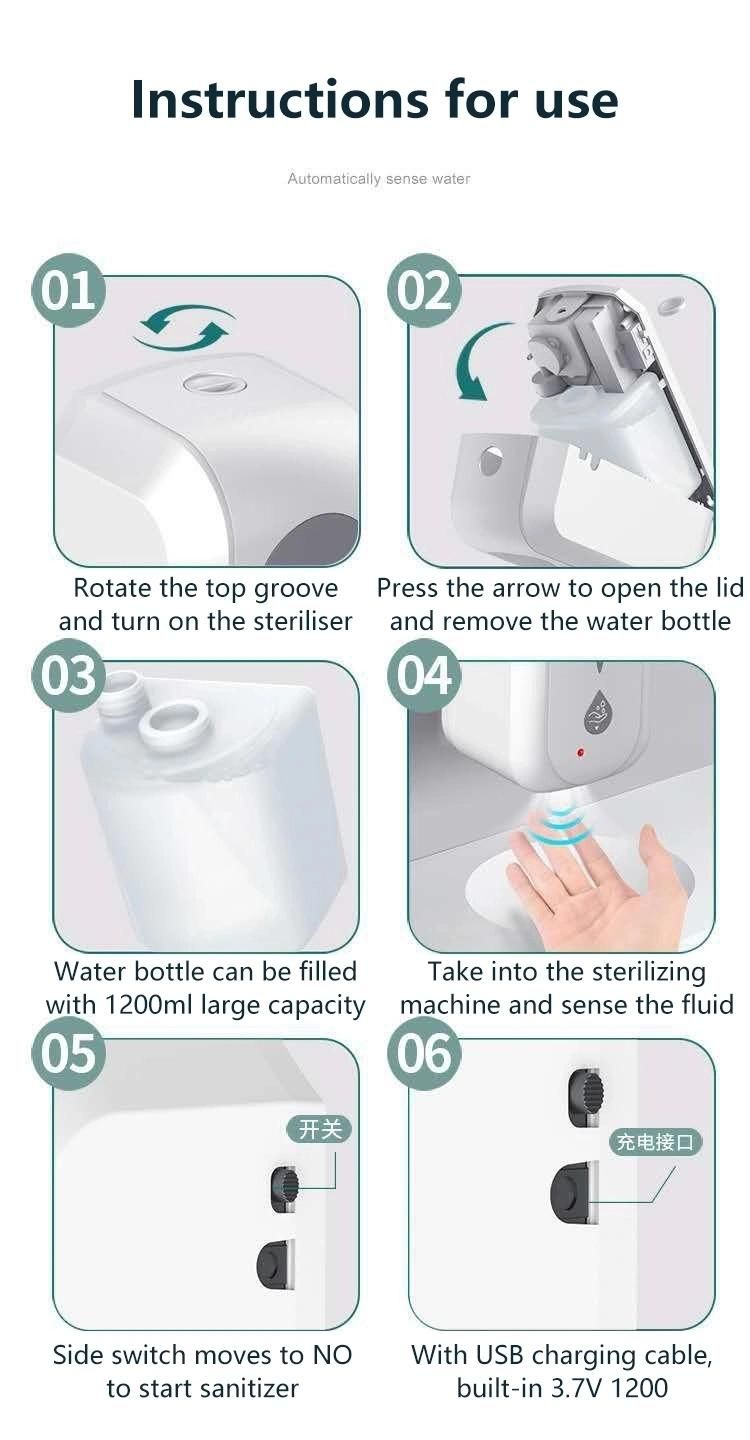 Instructions for use

Automatically sense water

01

Rotate the top groove and turn on the steriliser

02

Press the arrow to open the lid and remove the water bottle

03

Water bottle can be filled with 1200ml large capacity

04

Take into the sterilizing machine and sense the fluid

05

开关

Side switch moves to NO to start sanitizer

06

充电接口

With USB charging cable, built-in 3.7V 1200