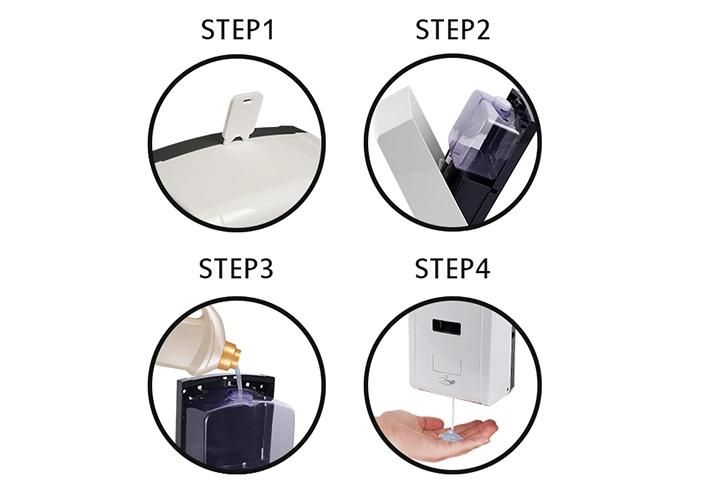 STEP1

STEP2

STEP3

STEP4