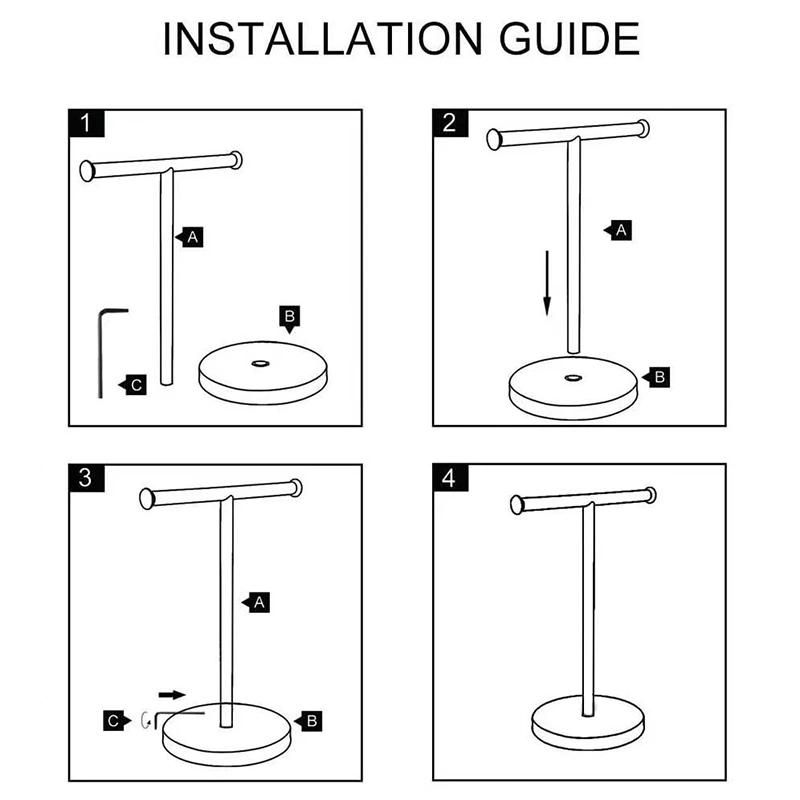 INSTALLATION GUIDE

1

A

B

C

2

A

B

3

A

C

B

4