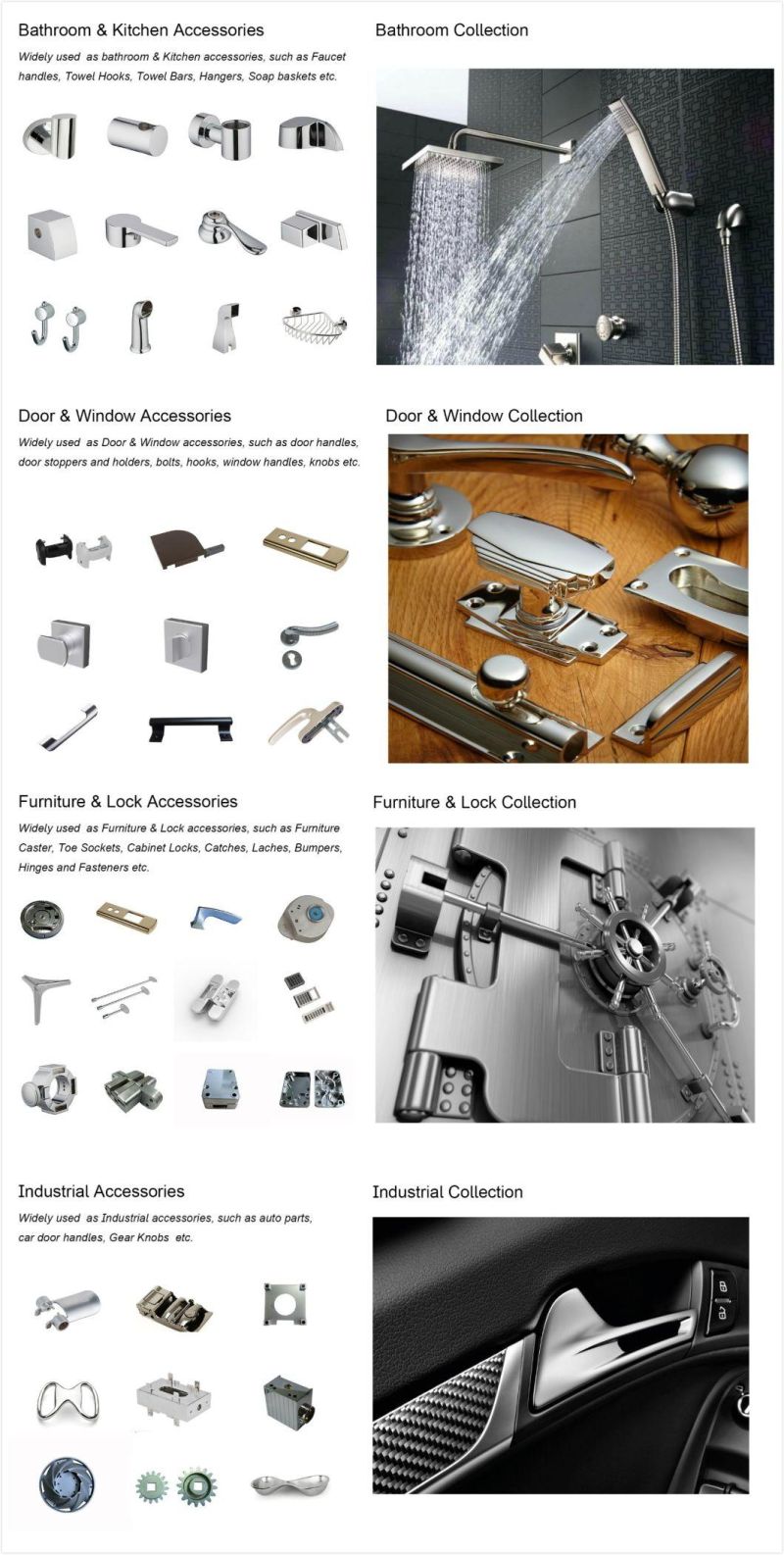 Bathroom & Kitchen Accessories

Widely used as bathroom & Kitchen accessories, such as Faucet handles, Towel Hooks, Towel Bars, Hangers, Soap baskets etc.

Bathroom Collection

Door & Window Accessories

Widely used as Door & Window accessories, such as door handles, door stoppers and holders, bolts, hooks, window handles, knobs etc.

Door & Window Collection

Furniture & Lock Accessories

Widely used as Furniture & Lock accessories, such as Furniture Caster, Toe Sockets, Cabinet Locks, Catches, Laches, Bumpers, Hinges and Fasteners etc.

Furniture & Lock Collection

Industrial Accessories

Widely used as Industrial accessories, such as auto parts, car door handles, Gear Knobs etc.

Industrial Collection