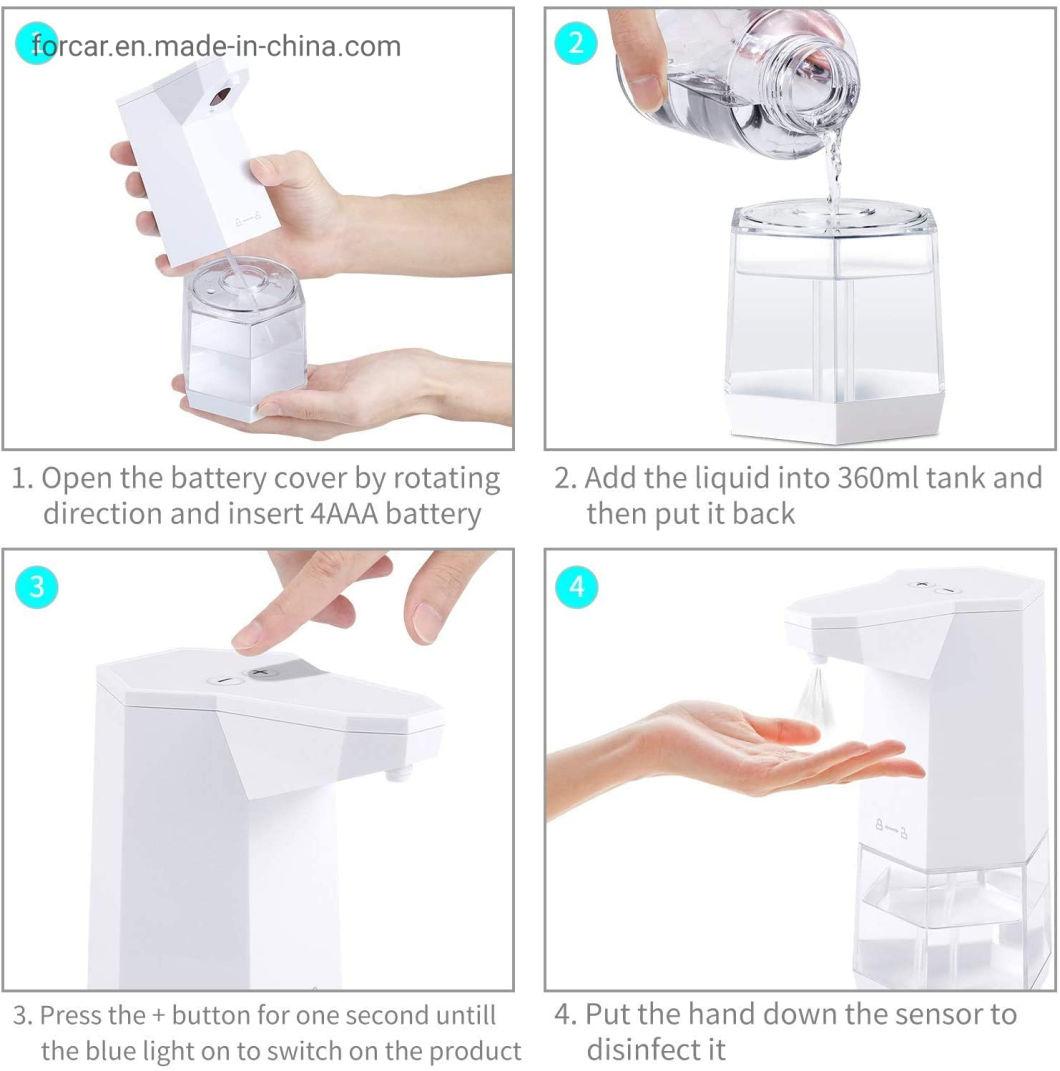 forcar.en.made-in-china.com

1. Open the battery cover by rotating direction and insert 4AAA battery

2

2. Add the liquid into 360ml tank and then put it back

3

3. Press the + button for one second untill the blue light on to switch on the product

4

4. Put the hand down the sensor to disinfect it