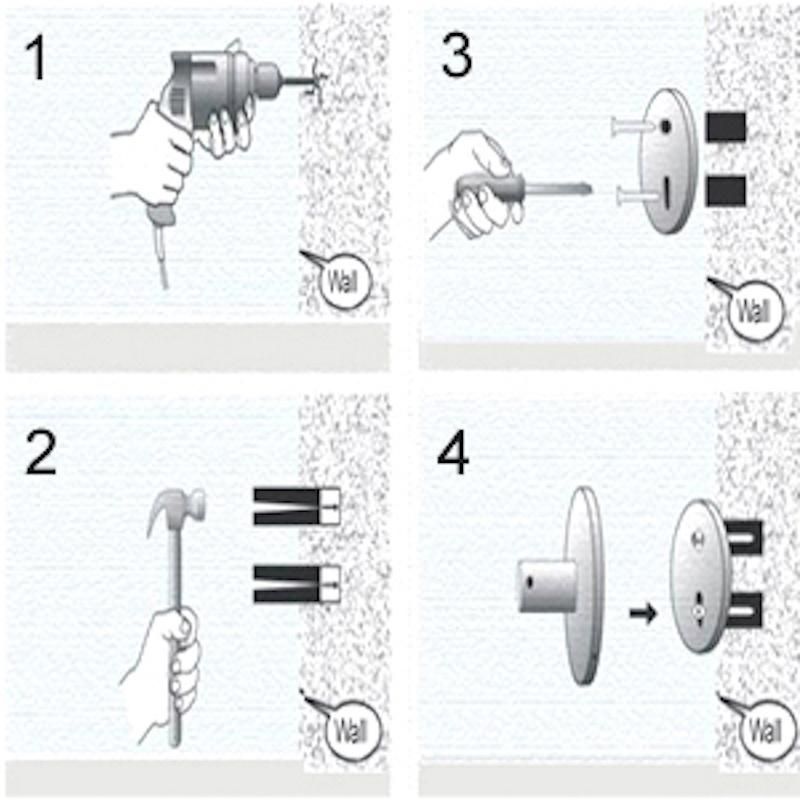 1

Wall

3

Wall

2

Wall

4

Wall