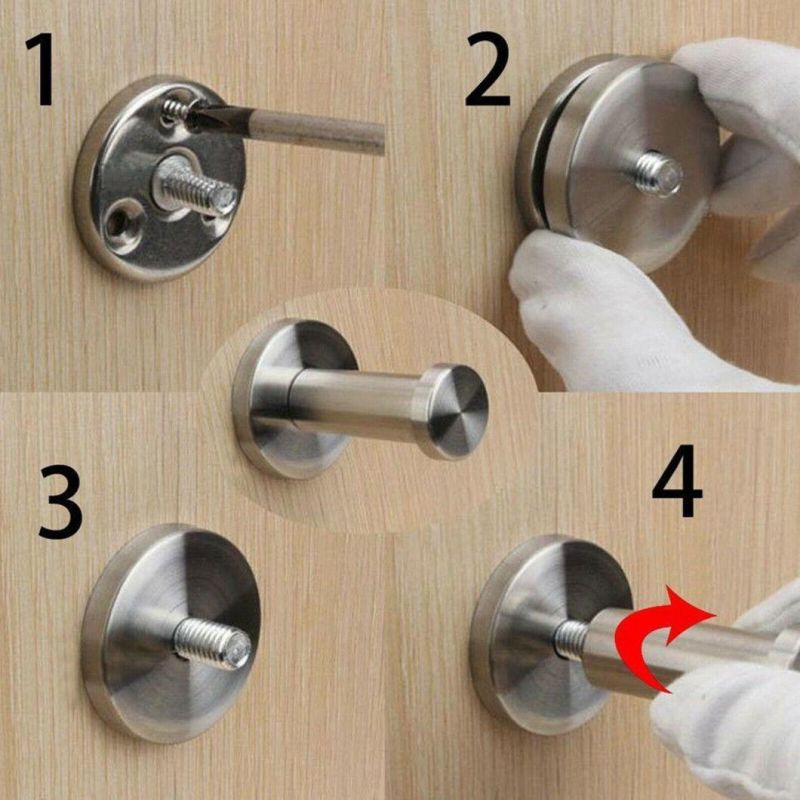 1
2
3
4