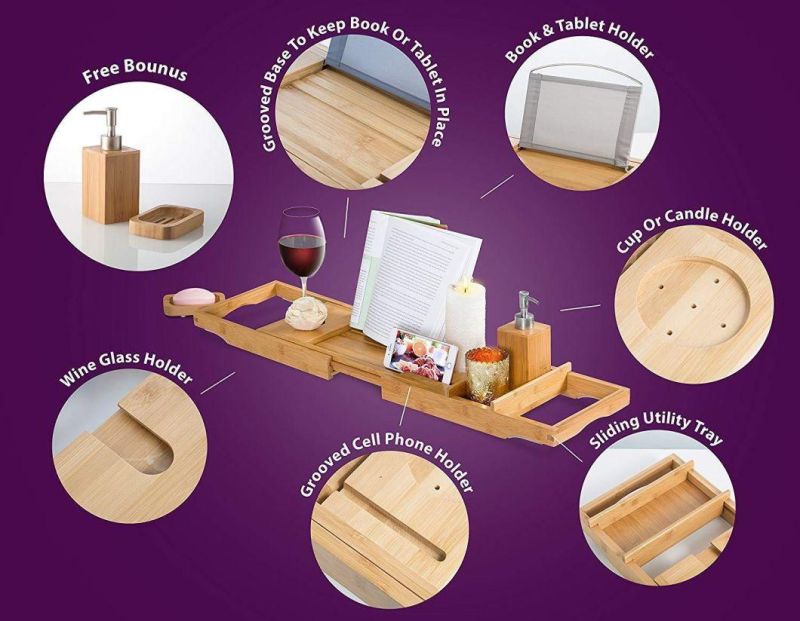 Free Bounus

Grooved Base To Keep Book Or Tablet In Place

Book & Tablet Holder

Cup Or Candle Holder

Wine Glass Holder

Grooved Cell Phone Holder

Sliding Utility Tray