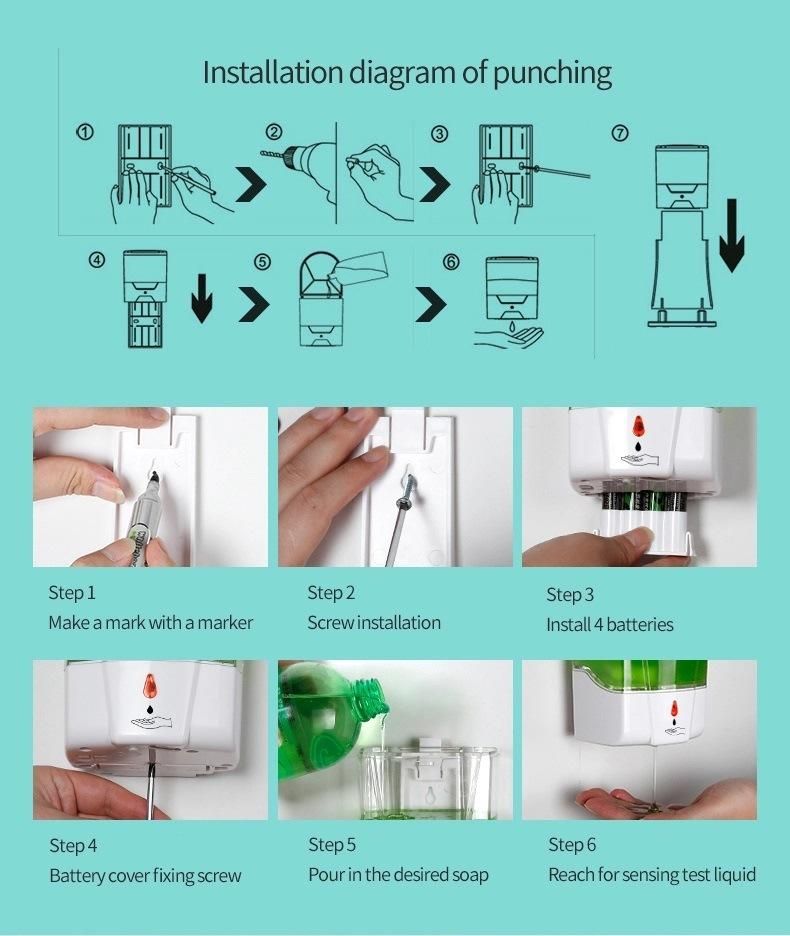 Installation diagram of punching

①
②
③
⑦
④
⑤
⑥

Step 1
Make a mark with a marker

Step 2
Screw installation

Step 3
Install 4 batteries

Step 4
Battery cover fixing screw

Step 5
Pour in the desired soap

Step 6
Reach for sensing test liquid