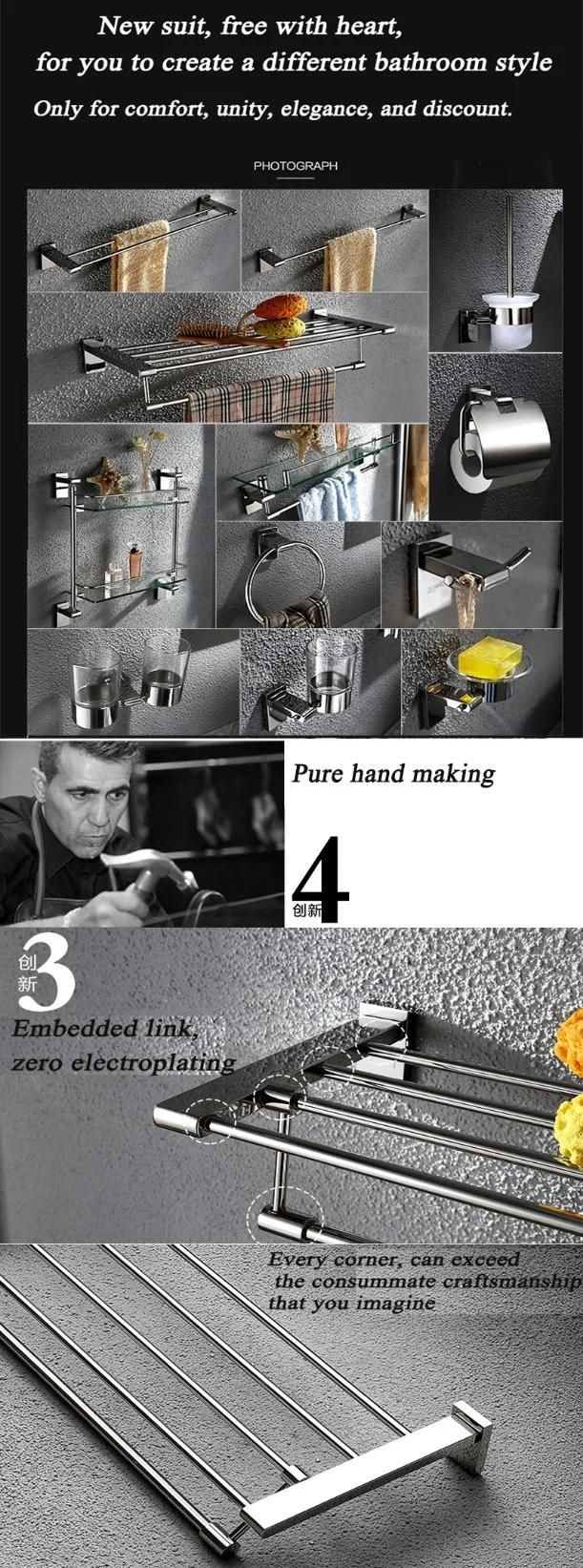 New suit, free with heart,
for you to create a different bathroom style
Only for comfort, unity, elegance, and discount.

PHOTOGRAPH

Pure hand making

4
创新

创新 3
Embedded link,
zero electroplating

Every corner, can exceed the consummate craftsmanship that you imagine