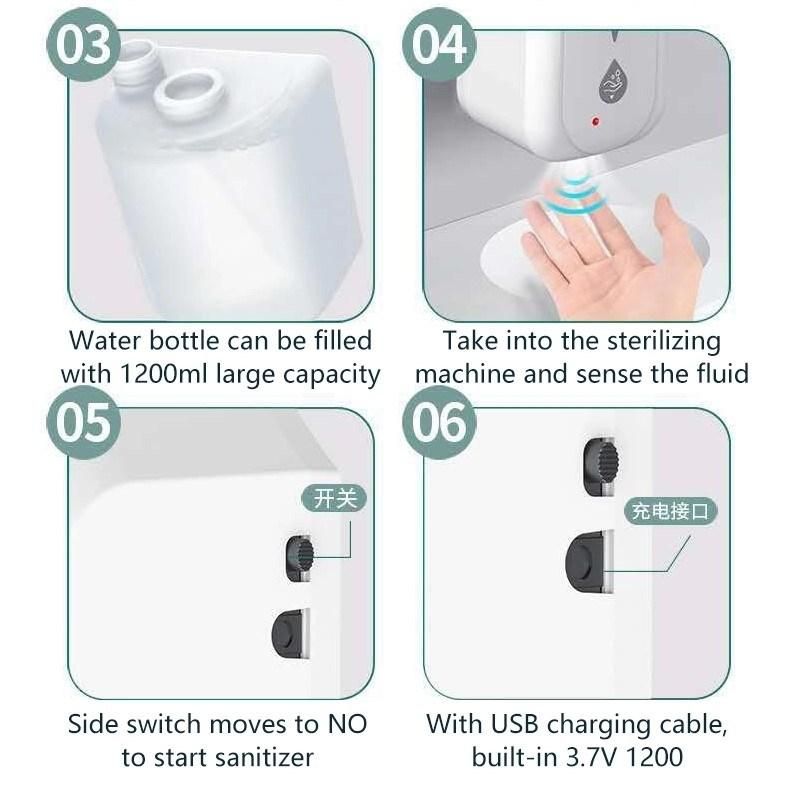 03

Water bottle can be filled with 1200ml large capacity

04

Take into the sterilizing machine and sense the fluid

05

开关

Side switch moves to NO to start sanitizer

06

充电接口

With USB charging cable, built-in 3.7V 1200