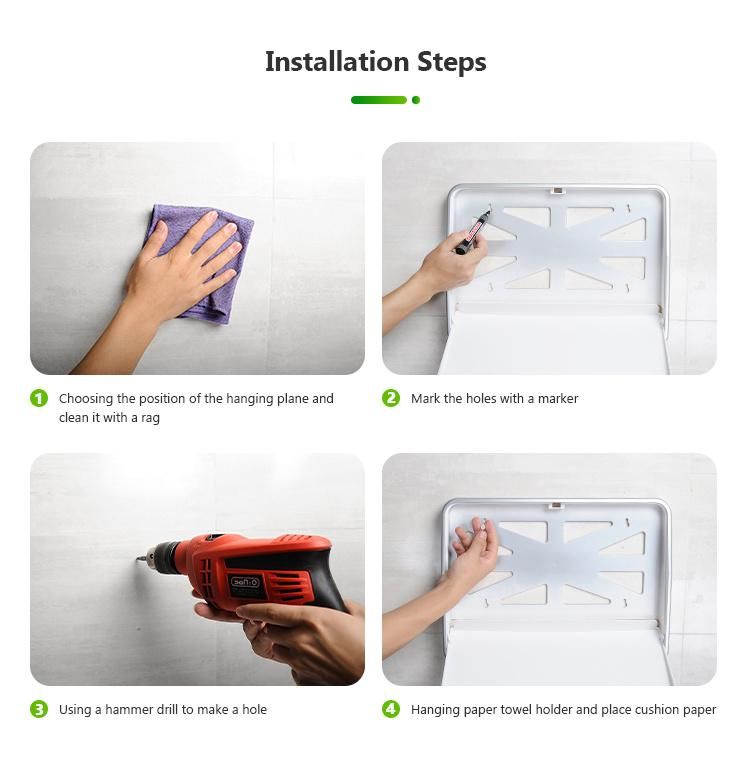 Installation Steps

1 Choosing the position of the hanging plane and clean it with a rag

2 Mark the holes with a marker

3 Using a hammer drill to make a hole

4 Hanging paper towel holder and place cushion paper