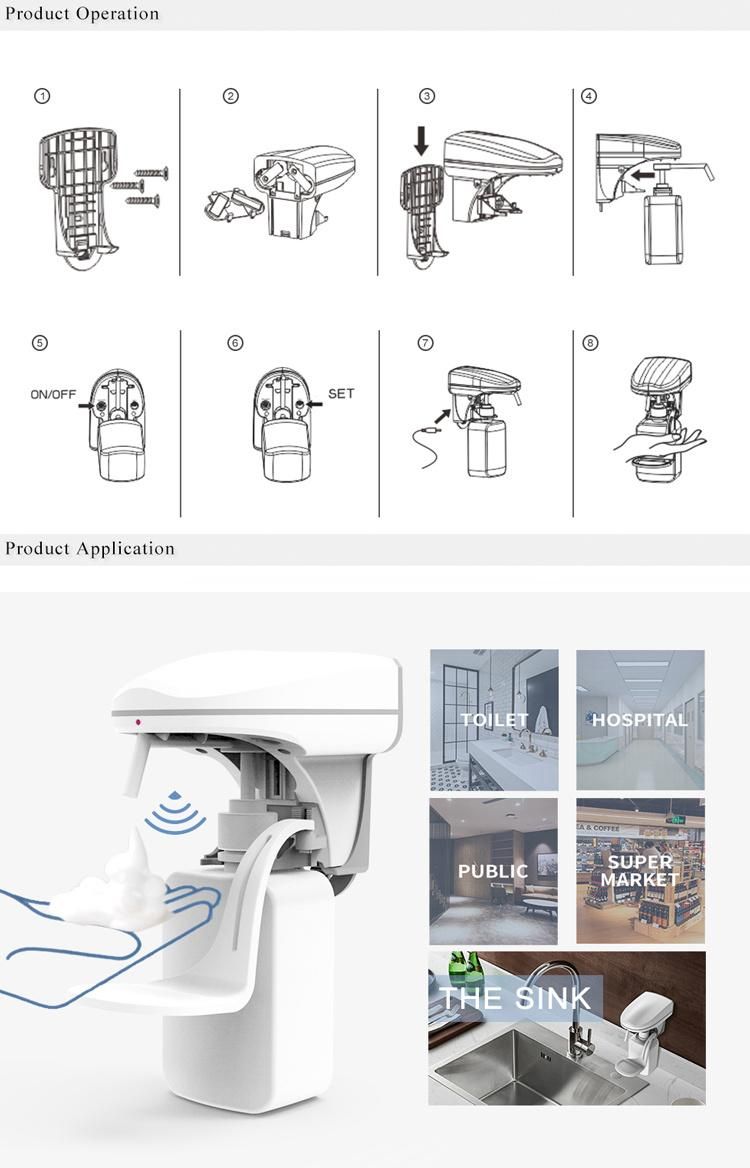 Product Operation

①

②

③

④

⑤

ON/OFF

⑥

SET

⑦

⑧

Product Application

TOILET

HOSPITAL

PUBLIC

SUPER MARKET

THE SINK