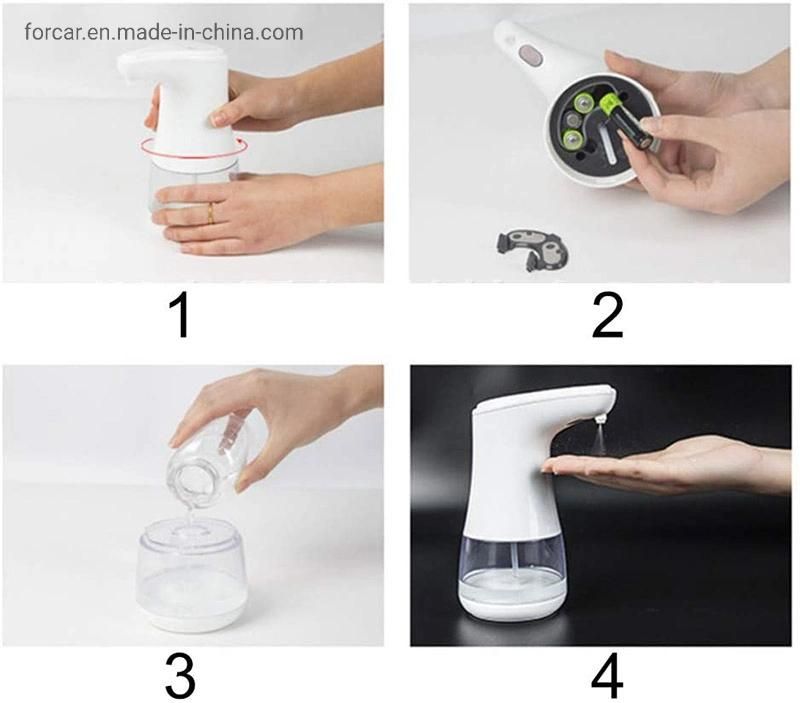 forcar.en.made-in-china.com

1

2

3

4