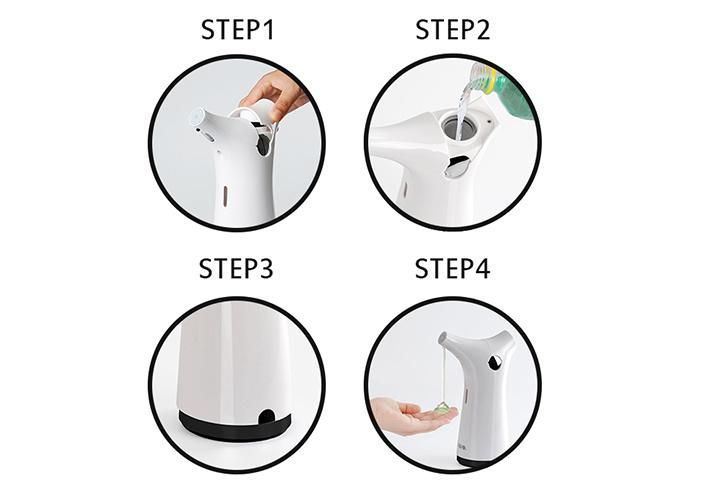 STEP1

STEP2

STEP3

STEP4