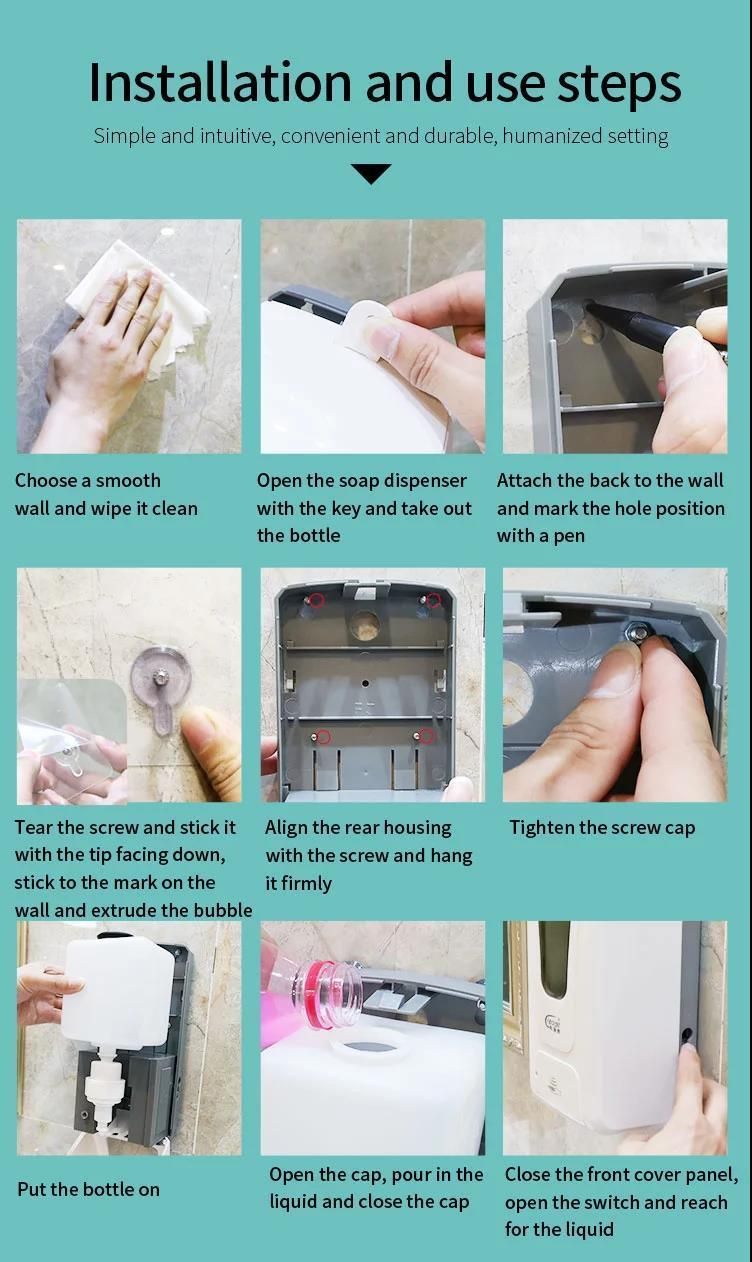 Installation and use steps

Simple and intuitive, convenient and durable, humanized setting

Choose a smooth wall and wipe it clean

Open the soap dispenser with the key and take out the bottle

Attach the back to the wall and mark the hole position with a pen

Tear the screw and stick it with the tip facing down, stick to the mark on the wall and extrude the bubble

Align the rear housing with the screw and hang it firmly

Tighten the screw cap

Put the bottle on

Open the cap, pour in the liquid and close the cap

Close the front cover panel, open the switch and reach for the liquid