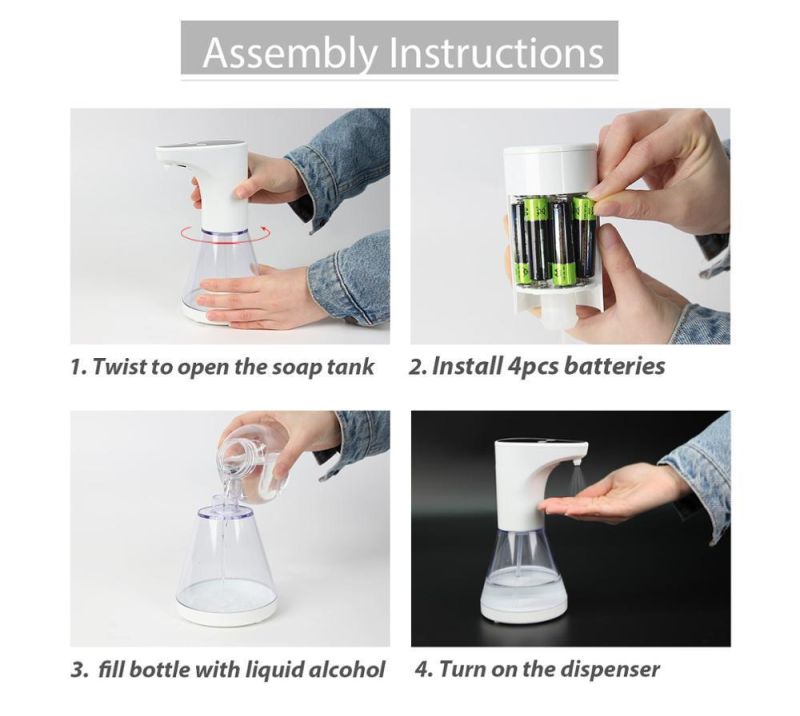 Assembly Instructions

1. Twist to open the soap tank

2. Install 4pcs batteries

3. fill bottle with liquid alcohol

4. Turn on the dispenser