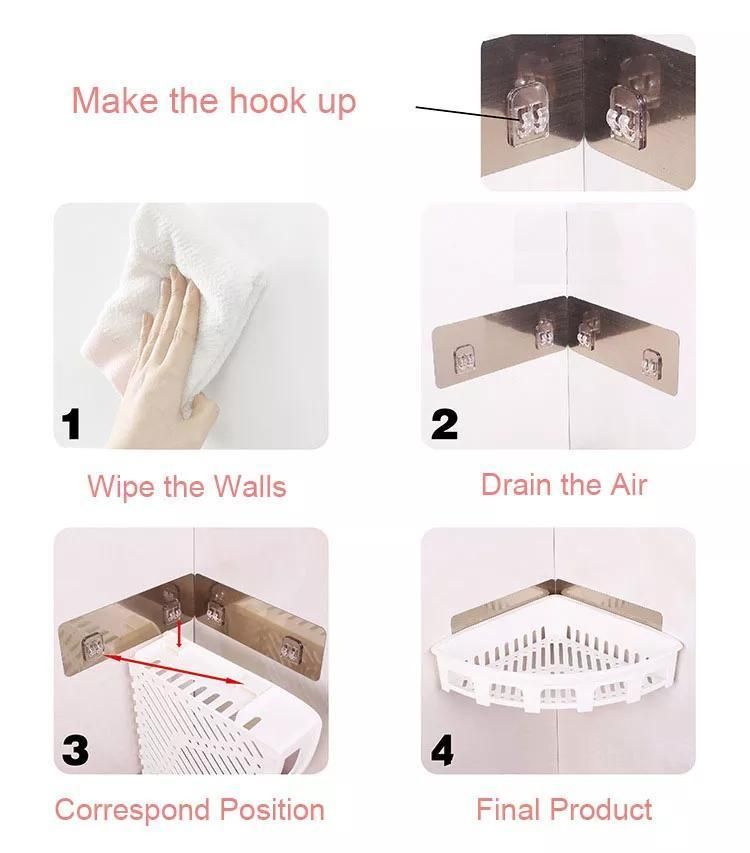 Make the hook up

1

Wipe the Walls

2

Drain the Air

3

Correspond Position

4

Final Product