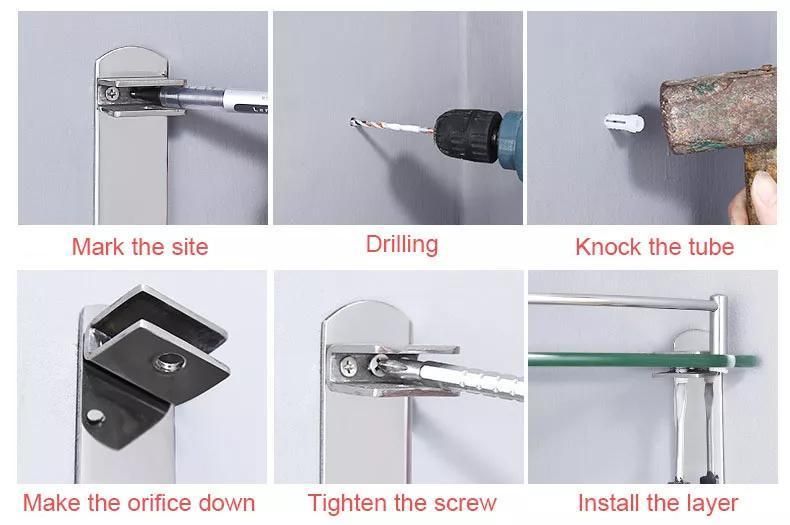 Mark the site

Drilling

Knock the tube

Make the orifice down

Tighten the screw

Install the layer