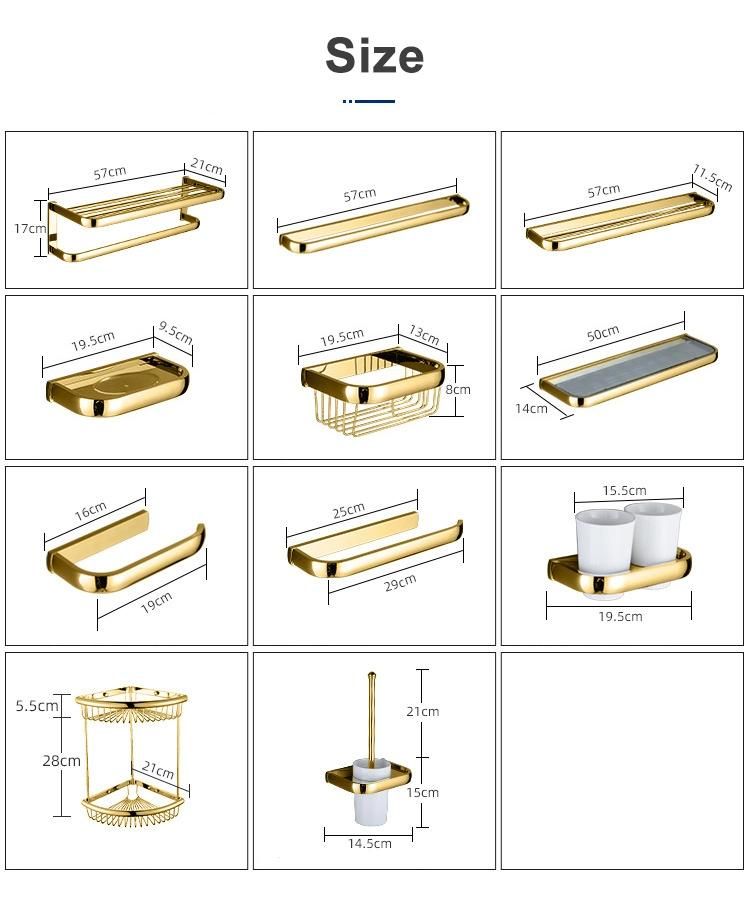 Size

57cm
21cm
17cm

57cm

57cm
11.5cm

19.5cm
9.5cm

19.5cm
13cm
8cm

50cm
14cm

16cm
19cm

25cm
29cm

15.5cm
19.5cm

5.5cm
28cm
21cm

21cm
15cm
14.5cm