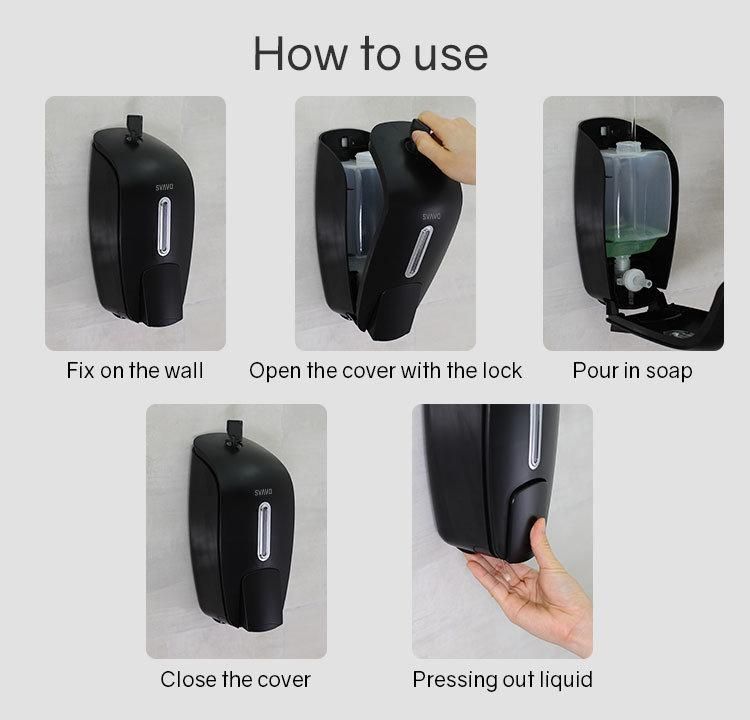 How to use

SVAVO

Fix on the wall

SVAVO

Open the cover with the lock

Pour in soap

SVAVO

Close the cover

Pressing out liquid