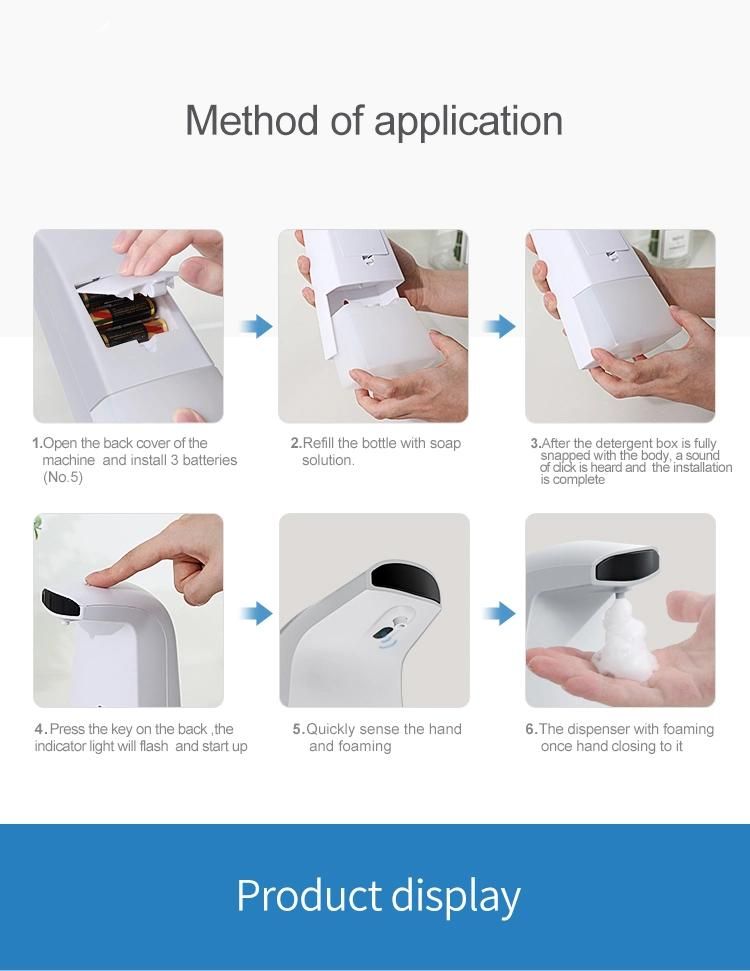 Method of application

1.Open the back cover of the machine and install 3 batteries (No.5)

2.Refill the bottle with soap solution.

3.After the detergent box is fully snapped with the body, a sound of click is heard and the installation is complete

4.Press the key on the back ,the indicator light will flash and start up

5.Quickly sense the hand and foaming

6.The dispenser with foaming once hand closing to it

Product display