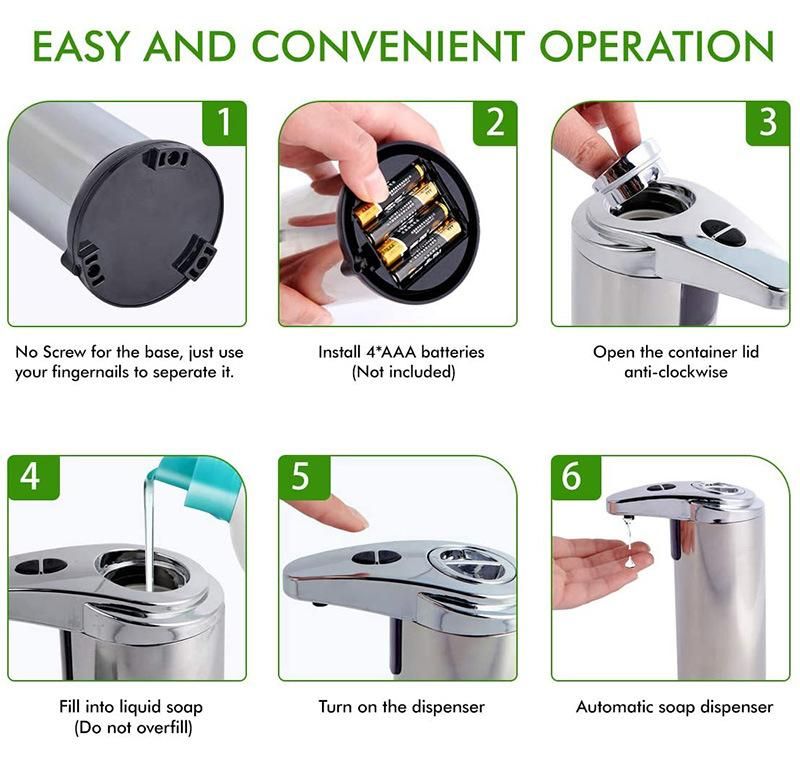 EASY AND CONVENIENT OPERATION

1

No Screw for the base, just use your fingernails to seperate it.

2

Install 4*AAA batteries (Not included)

3

Open the container lid anti-clockwise

4

Fill into liquid soap (Do not overfill)

5

Turn on the dispenser

6

Automatic soap dispenser