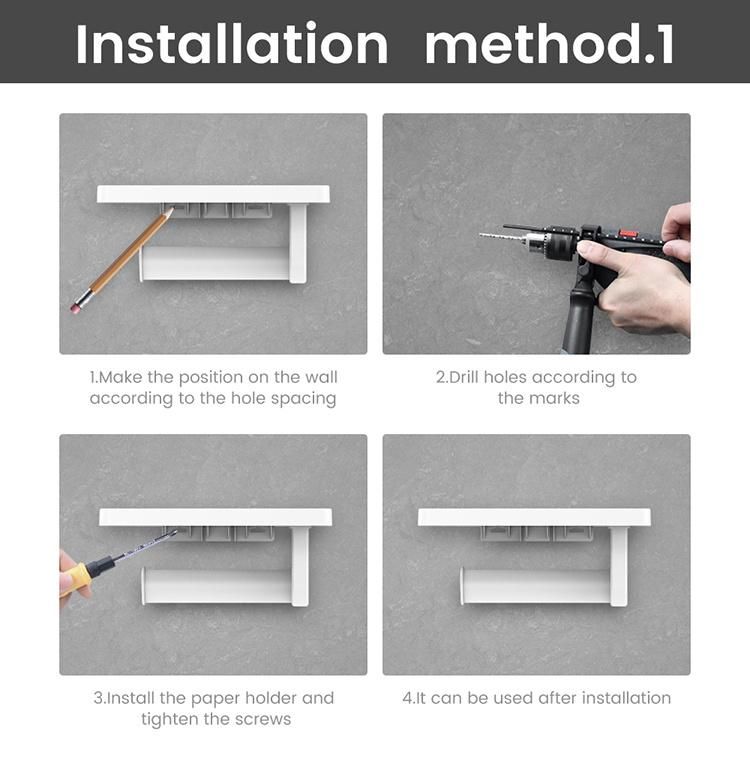 Installation method.1

1.Make the position on the wall according to the hole spacing

2.Drill holes according to the marks

3.Install the paper holder and tighten the screws

4.It can be used after installation