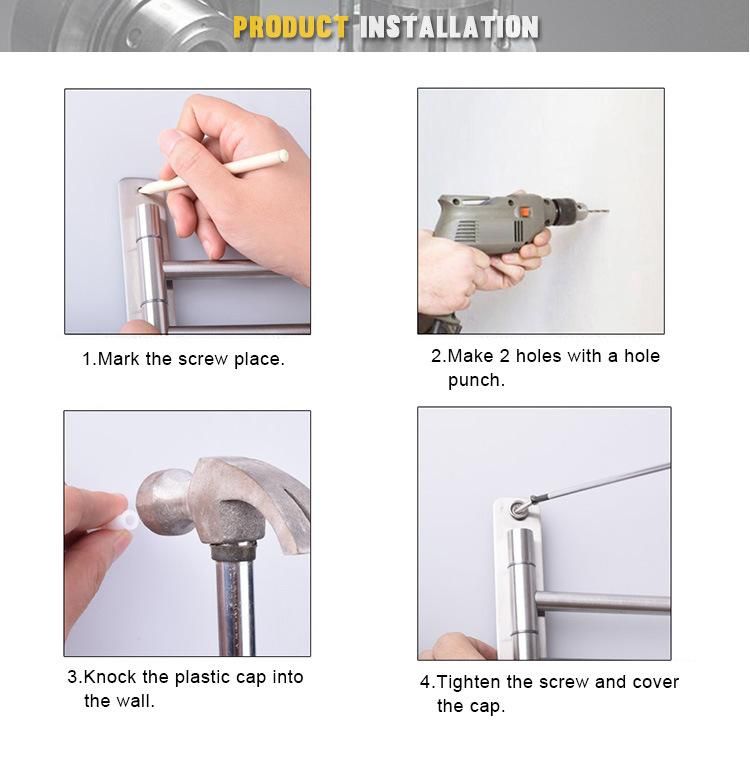 PRODUCT INSTALLATION

1.Mark the screw place.

2.Make 2 holes with a hole punch.

3.Knock the plastic cap into the wall.

4.Tighten the screw and cover the cap.