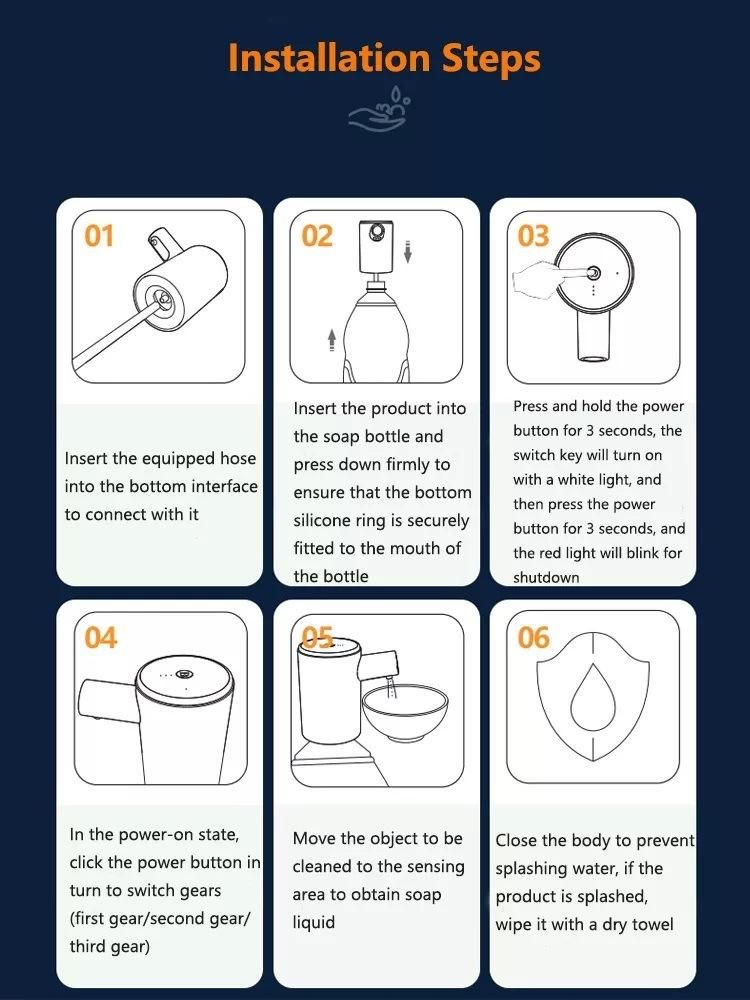 Installation Steps

01

Insert the equipped hose into the bottom interface to connect with it

02

Insert the product into the soap bottle and press down firmly to ensure that the bottom silicone ring is securely fitted to the mouth of the bottle

03

Press and hold the power button for 3 seconds, the switch key will turn on with a white light, and then press the power button for 3 seconds, and the red light will blink for shutdown

04

In the power-on state, click the power button in turn to switch gears (first gear/second gear/ third gear)

05

Move the object to be cleaned to the sensing area to obtain soap liquid

06

Close the body to prevent splashing water, if the product is splashed, wipe it with a dry towel