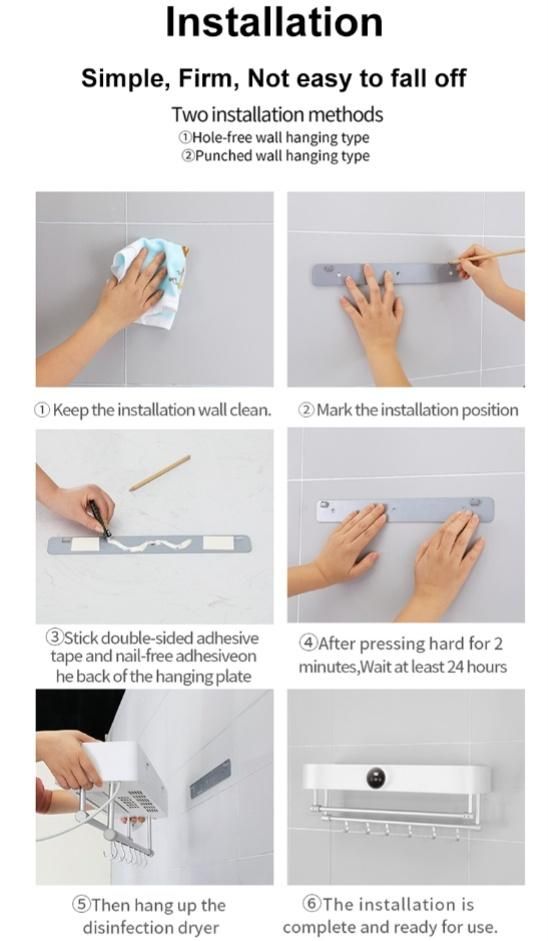 Installation

Simple, Firm, Not easy to fall off

Two installation methods
①Hole-free wall hanging type
②Punched wall hanging type

① Keep the installation wall clean.

② Mark the installation position

③Stick double-sided adhesive tape and nail-free adhesiveon he back of the hanging plate

④After pressing hard for 2 minutes,Wait at least 24 hours

⑤Then hang up the disinfection dryer

⑥The installation is complete and ready for use.