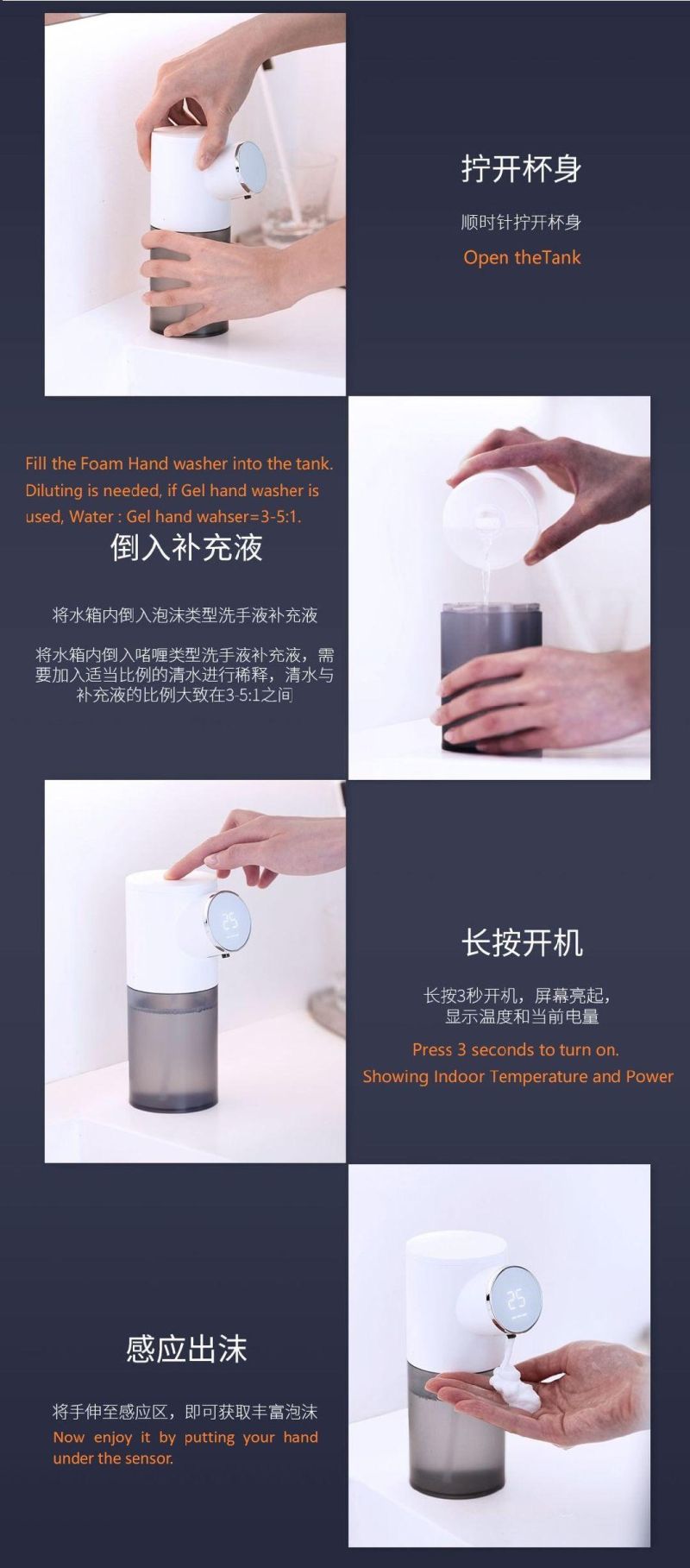 拧开杯身

顺时针拧开杯身

Open theTank

Fill the Foam Hand washer into the tank. Diluting is needed, if Gel hand washer is used, Water : Gel hand wahser=3-5:1.

倒入补充液

将水箱内倒入泡沫类型洗手液补充液

将水箱内倒入啫喱类型洗手液补充液，需要加入适当比例的清水进行稀释，清水与补充液的比例大致在3-5:1之间

25

长按开机

长按3秒开机，屏幕亮起，显示温度和当前电量

Press 3 seconds to turn on.
Showing Indoor Temperature and Power

25

感应出沫

将手伸至感应区，即可获取丰富泡沫

Now enjoy it by putting your hand under the sensor.