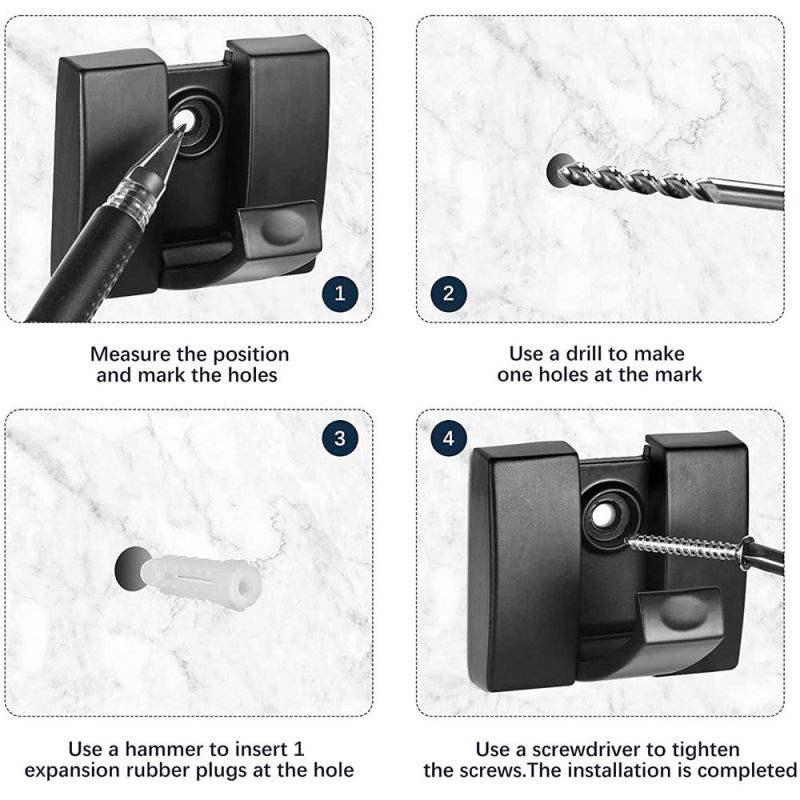 1

Measure the position and mark the holes

2

Use a drill to make one holes at the mark

3

Use a hammer to insert 1 expansion rubber plugs at the hole

4

Use a screwdriver to tighten the screws.The installation is completed